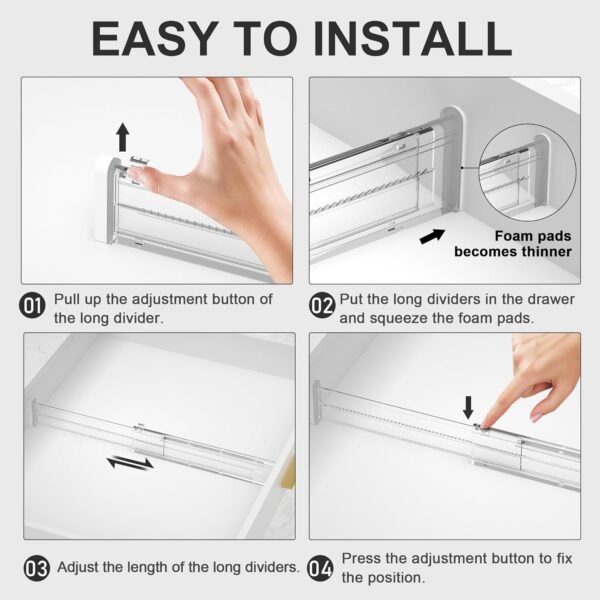 EASY TO INSTALL

Foam pads becomes thinner

01 Pull up the adjustment button of the long divider.

02 Put the long dividers in the drawer and squeeze the foam pads.

03 Adjust the length of the long dividers.

04 Press the adjustment button to fix the position.